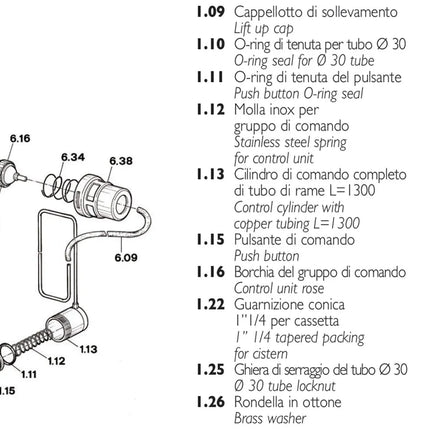 6.16
6.34
6.38
6.09
1.13
1.12
1.11
1.15

1.09 Cappellotto di sollevamento
Lift up cap
1.10 O-ring di tenuta per tubo Ø 30
O-ring seal for Ø 30 tube
1.11 O-ring di tenuta del pulsante
Push button O-ring seal
1.12 Molla inox per gruppo di comando
Stainless steel spring for control unit
1.13 Cilindro di comando completo di tubo di rame L=1300
Control cylinder with copper tubing L=1300
1.15 Pulsante di comando
Push button
1.16 Borchia del gruppo di comando
Control unit rose
1.22 Guarnizione conica 1"1/4 per cassetta
1" 1/4 tapered packing for cistern
1.25 Ghiera di serraggio del tubo Ø 30
Ø 30 tube locknut
1.26 Rondella in ottone
Brass washer