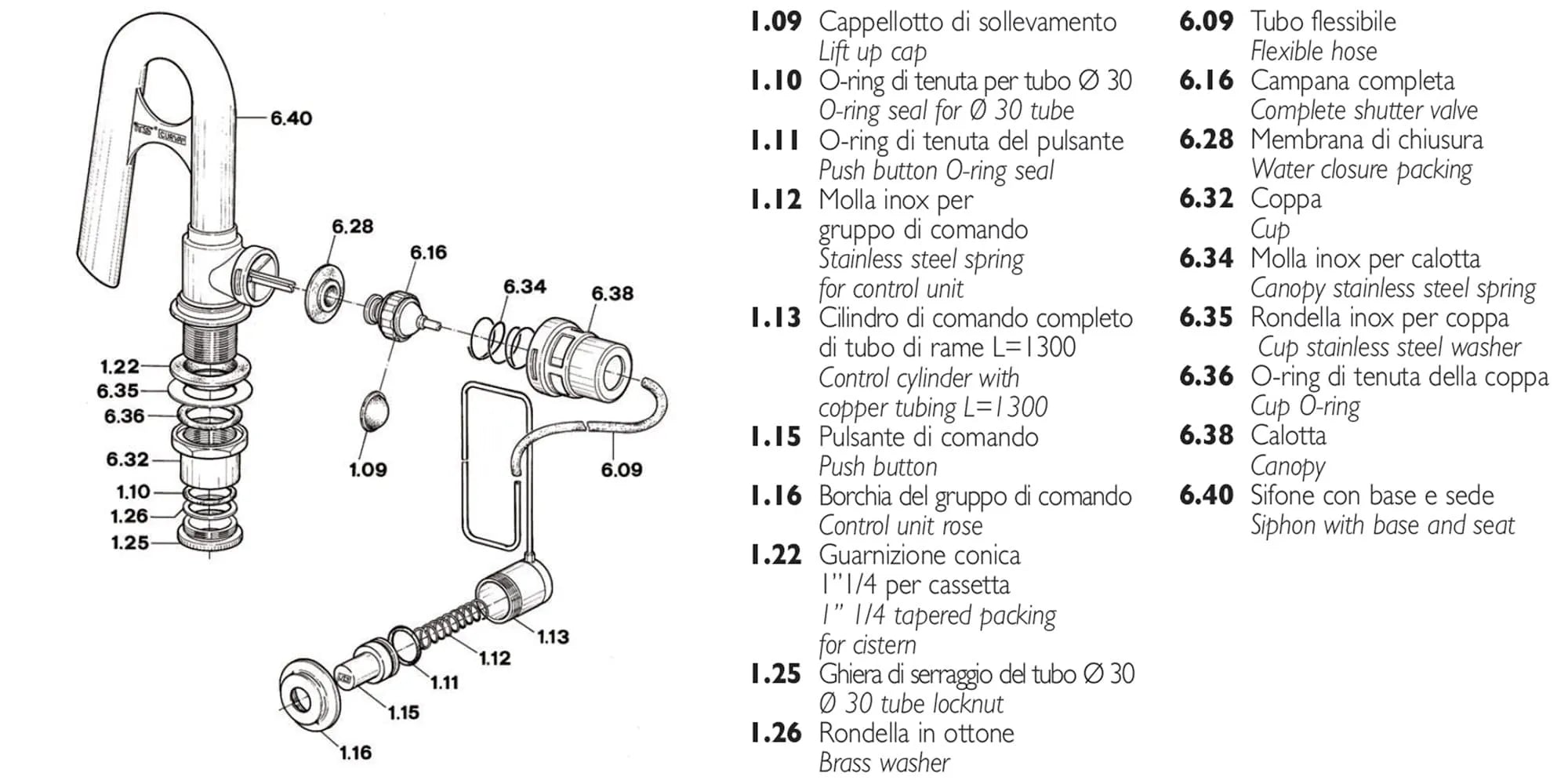 6.40
6.28
6.16
6.34
6.38
1.22
6.35
6.36
6.32
1.10
1.26
1.25
1.09
6.09
1.13
1.12
1.11
1.15
1.16

1.09 Cappellotto di sollevamento
Lift up cap
1.10 O-ring di tenuta per tubo Ø 30
O-ring seal for Ø 30 tube
1.11 O-ring di tenuta del pulsante
Push button O-ring seal
1.12 Molla inox per gruppo di comando
Stainless steel spring for control unit
1.13 Cilindro di comando completo di tubo di rame L=1300
Control cylinder with copper tubing L=1300
1.15 Pulsante di comando
Push button
1.16 Borchia del gruppo di comando
Control unit rose
1.22 Guarnizione conica 1"1/4 per cassetta
1" 1/4 tapered packing for cistern
1.25 Ghiera di serraggio del tubo Ø 30
Ø 30 tube locknut
1.26 Rondella in ottone
Brass washer

6.09 Tubo flessibile
Flexible hose
6.16 Campana completa
Complete shutter valve
6.28 Membrana di chiusura
Water closure packing
6.32 Coppa
Cup
6.34 Molla inox per calotta
Canopy stainless steel spring
6.35 Rondella inox per coppa
Cup stainless steel washer
6.36 O-ring di tenuta della coppa
Cup O-ring
6.38 Calotta
Canopy
6.40 Sifone con base e sede
Siphon with base and seat