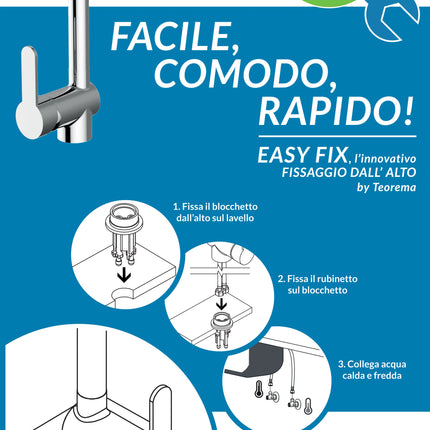 FACILE, COMODO, RAPIDO!

EASY FIX, l'innovativo FISSAGGIO DALL' ALTO by Teorema

1. Fissa il blocchetto dall'alto sul lavello

2. Fissa il rubinetto sul blocchetto

3. Collega acqua calda e fredda