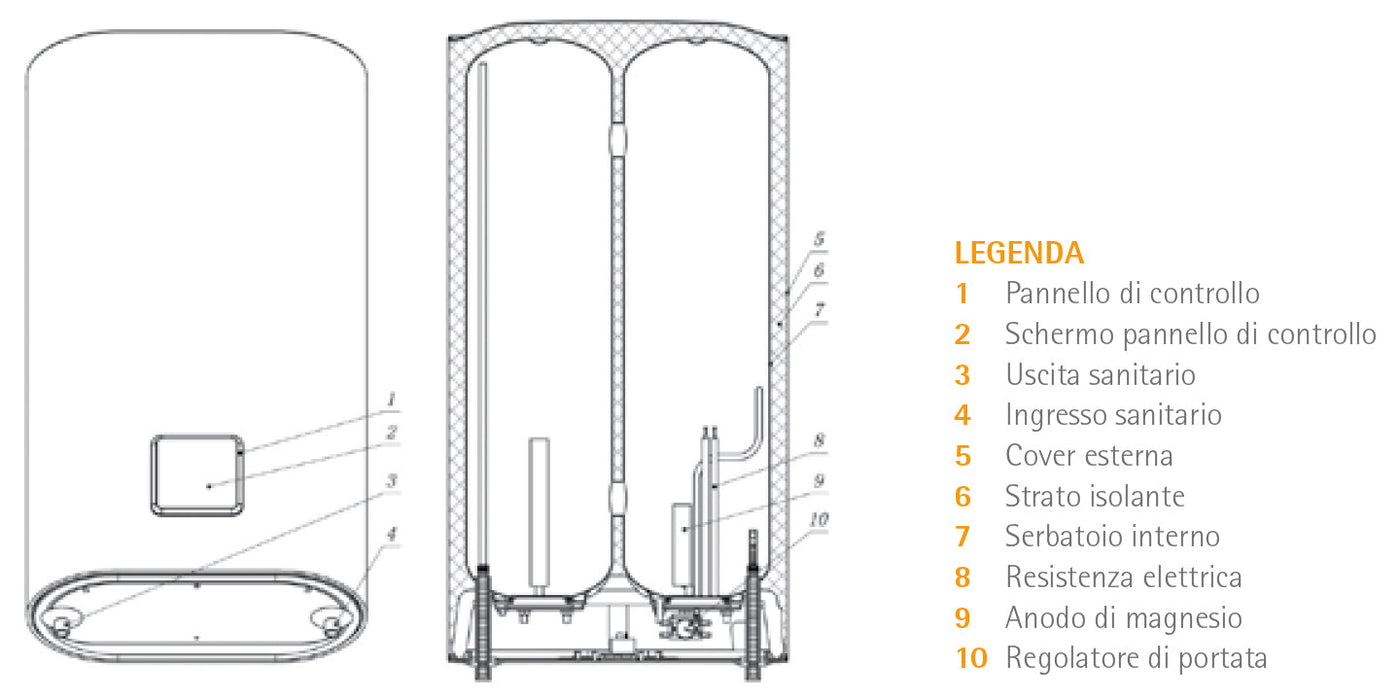 1
2
3
4

5
6
7

8
9
10

LEGENDA
1 Pannello di controllo
2 Schermo pannello di controllo
3 Uscita sanitario
4 Ingresso sanitario
5 Cover esterna
6 Strato isolante
7 Serbatoio interno
8 Resistenza elettrica
9 Anodo di magnesio
10 Regolatore di portata